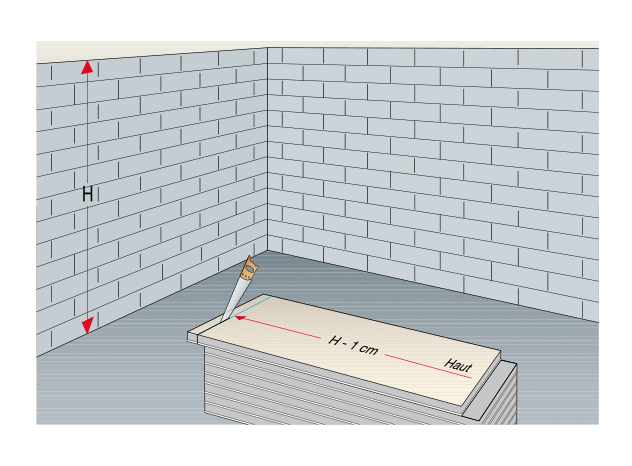 H

H - 1 cm

Haut